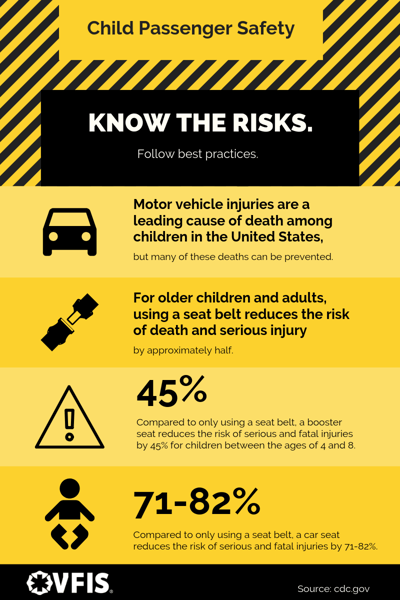 Child Passenger Safety

KNOW THE RISKS.

Follow best practices.

Motor vehicle injuries are a leading cause of death among children in the United States,

but many of these deaths can be prevented.

For older children and adults, using a seat belt reduces the risk of death and serious injury

by approximately half.

45%

Compared to only using a seat belt, a booster seat reduces the risk of serious and fatal injuries by 45% for children between the ages of 4 and 8.

71-82%

Compared to only using a seat belt, a car seat reduces the risk of serious and fatal injuries by 71-82%.

VFIS.

Source: cdc.gov